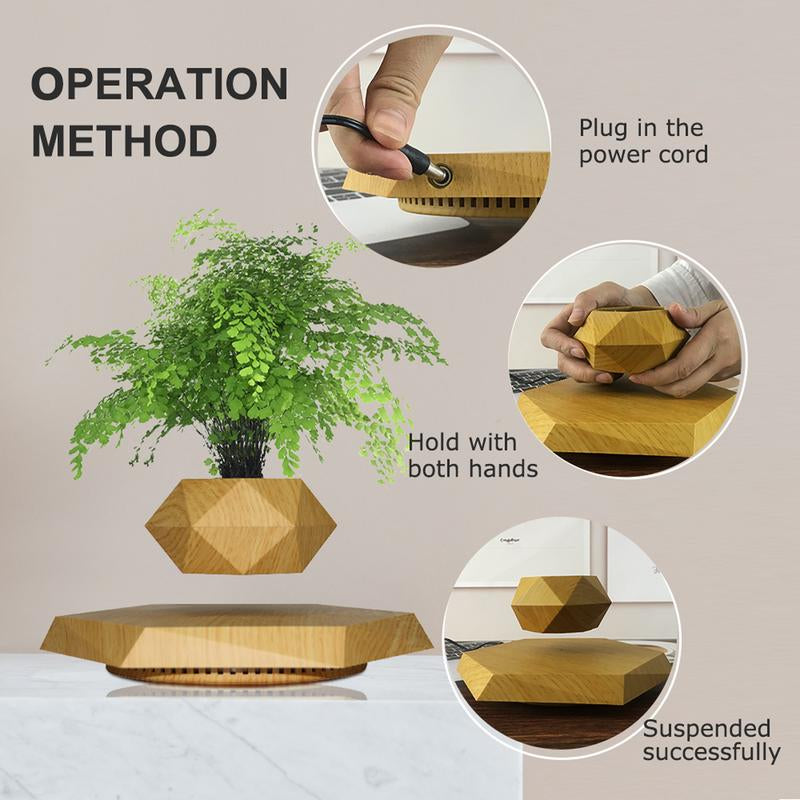 OPERATION METHOD

Plug in the power cord

Hold with both hands

Suspended successfully